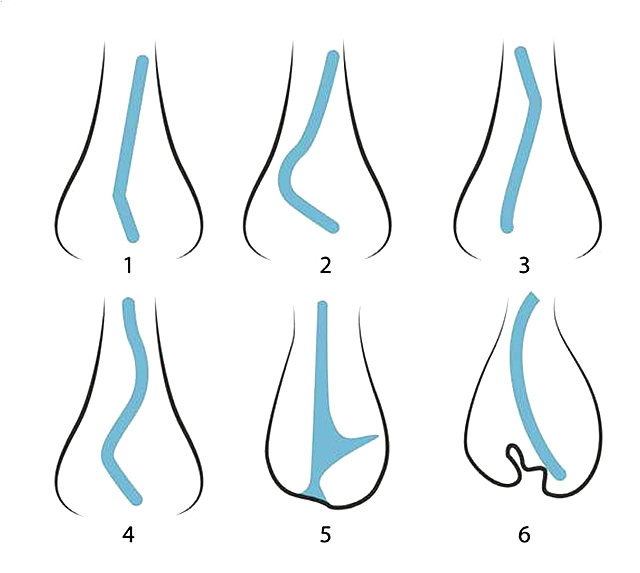 1 2 3

4 5 6